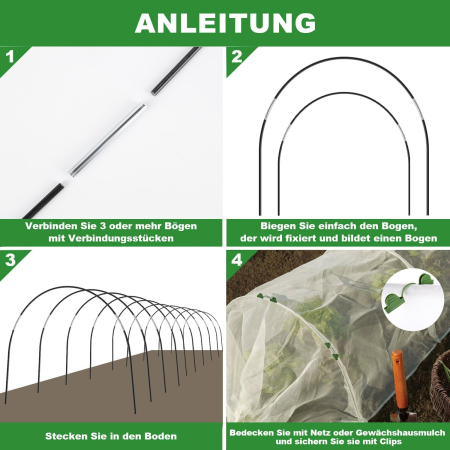 ANLEITUNG

1

Verbinden Sie 3 oder mehr Bögen mit Verbindungsstücken

2

Biegen Sie einfach den Bogen, der wird fixiert und bildet einen Bogen

3

Stecken Sie in den Boden

4

Bedecken Sie mit Netz oder Gewächshausmulch und sichern Sie sie mit Clips