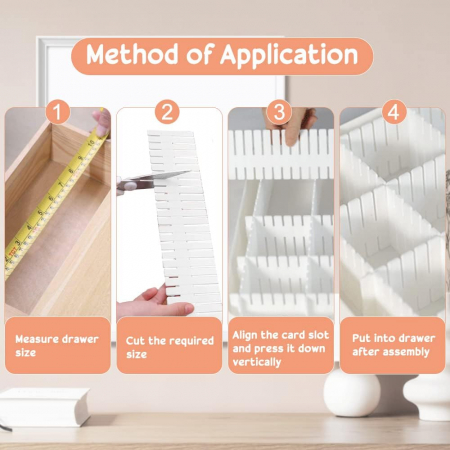 Method of Application

1

Measure drawer size

2

Cut the required size

3

Align the card slot and press it down vertically

4

Put into drawer after assembly