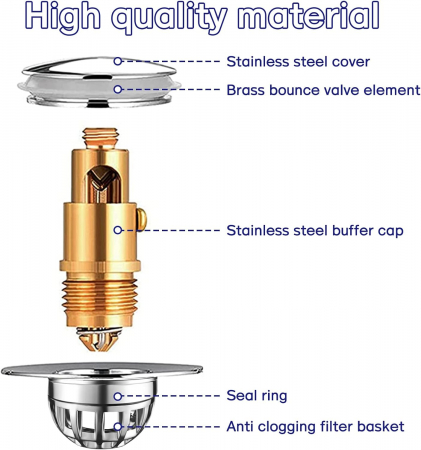 High quality material

Stainless steel cover

Brass bounce valve element

Stainless steel buffer cap

Seal ring

Anti clogging filter basket