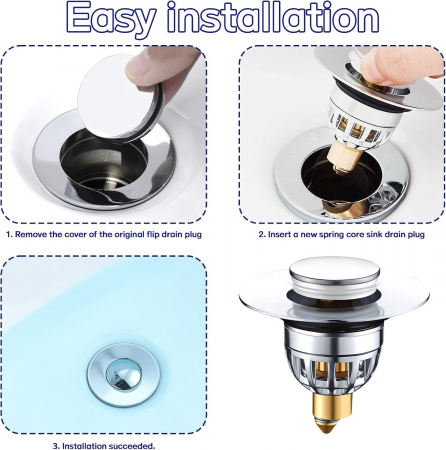 Easy installation

1. Remove the cover of the original flip drain plug

2. Insert a new spring core sink drain plug

3. Installation succeeded.