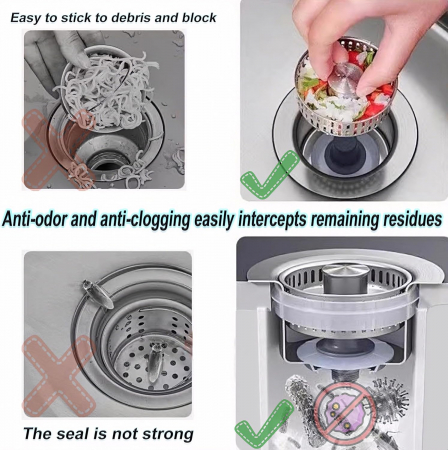 Easy to stick to debris and block

Anti-odor and anti-clogging easily intercepts remaining residues

The seal is not strong