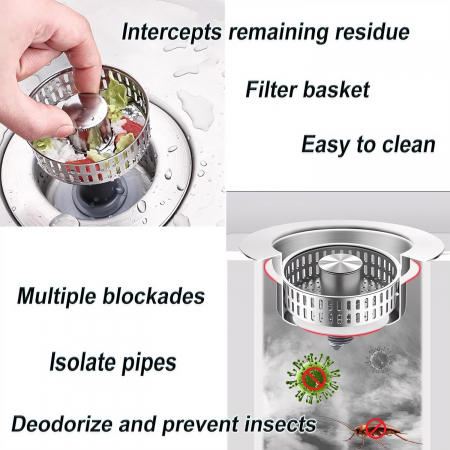 Intercepts remaining residue

Filter basket

Easy to clean

Multiple blockades

Isolate pipes

Deodorize and prevent insects