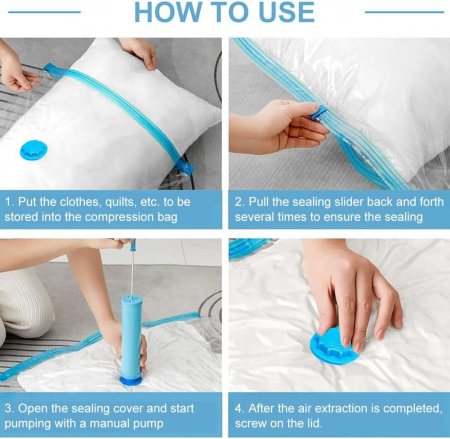 HOW TO USE

1. Put the clothes, quilts, etc. to be stored into the compression bag

2. Pull the sealing slider back and forth several times to ensure the sealing

3. Open the sealing cover and start pumping with a manual pump

4. After the air extraction is completed, screw on the lid.