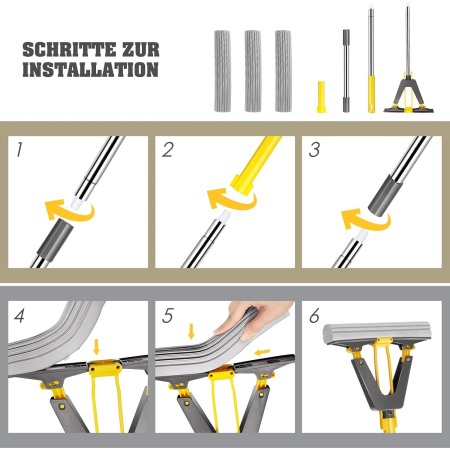 SCHRITTE ZUR INSTALLATION

1

2

3

4

5

6