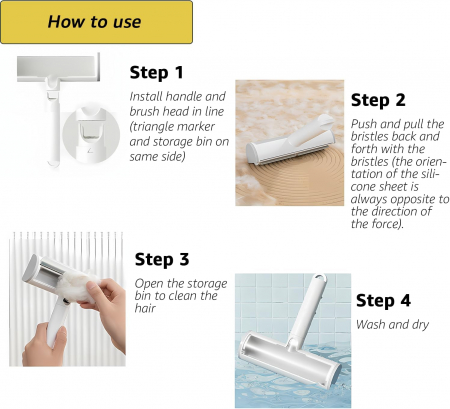 How to use

Step 1
Install handle and brush head in line (triangle marker and storage bin on same side)

Step 2
Push and pull the bristles back and forth with the bristles (the orientation of the silicone sheet is always opposite to the direction of the force).

Step 3
Open the storage bin to clean the hair

Step 4
Wash and dry