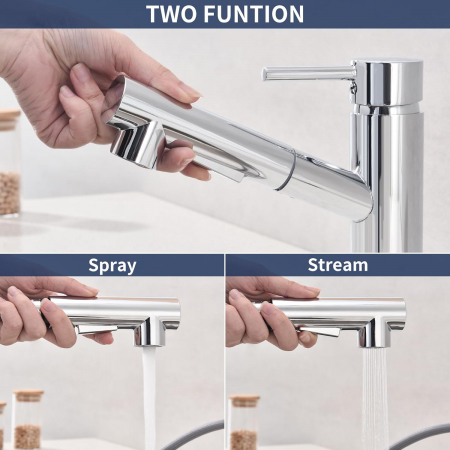 TWO FUNTION

Spray

Stream