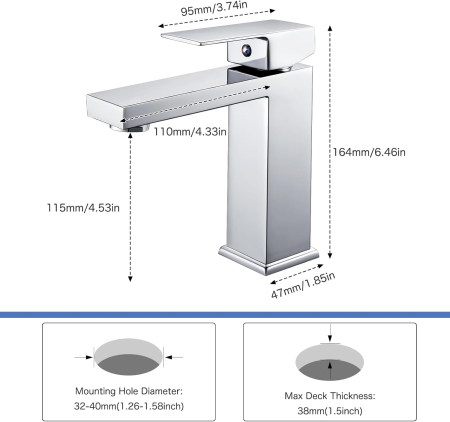 95mm/3.74in

110mm/4.33in

164mm/6.46in

115mm/4.53in

47mm/1.85in

Mounting Hole Diameter:
32-40mm(1.26-1.58inch)

Max Deck Thickness:
38mm(1.5inch)