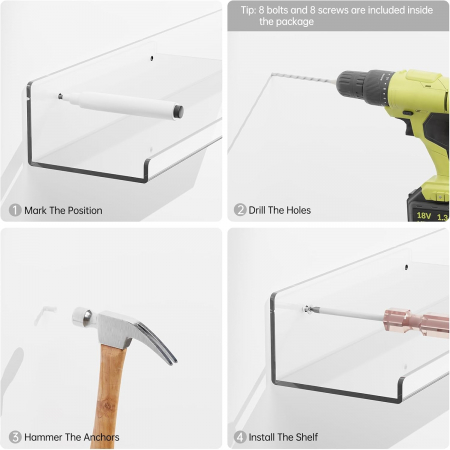 1 Mark The Position

Tip: 8 bolts and 8 screws are included inside the package

18V 1.3

2 Drill The Holes

3 Hammer The Anchors

4 Install The Shelf