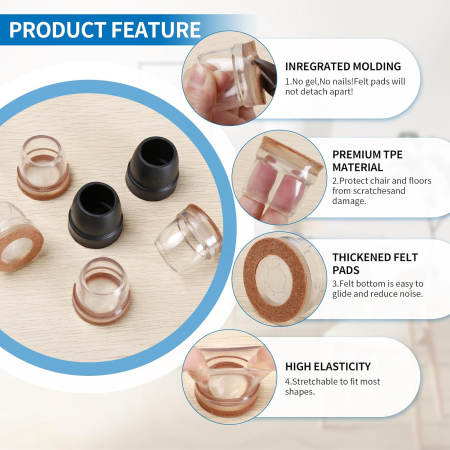 PRODUCT FEATURE

INREGRATED MOLDING
1.No gel,No nails!Felt pads will not detach apart!

PREMIUM TPE MATERIAL
2.Protect chair and floors from scratchesand damage.

THICKENED FELT PADS
3.Felt bottom is easy to glide and reduce noise.

HIGH ELASTICITY
4.Stretchable to fit most shapes.