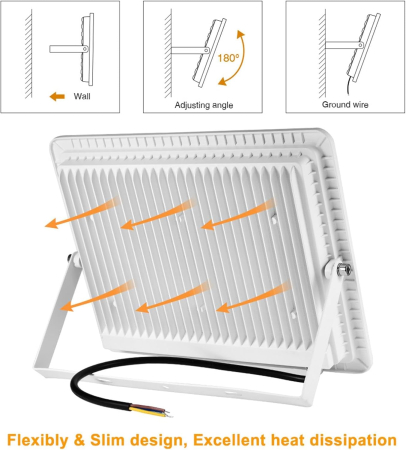 Wall

180°

Adjusting angle

Ground wire

Flexibly & Slim design, Excellent heat dissipation