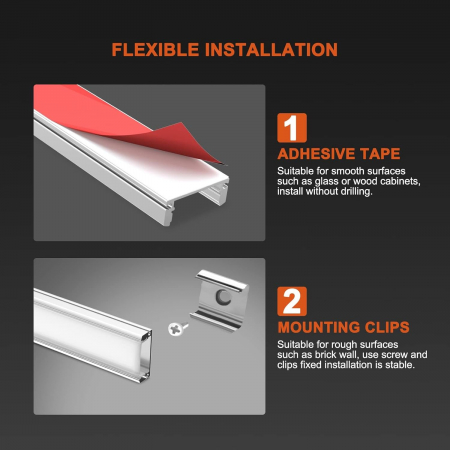 FLEXIBLE INSTALLATION

1
ADHESIVE TAPE
Suitable for smooth surfaces such as glass or wood cabinets, install without drilling.

2
MOUNTING CLIPS
Suitable for rough surfaces such as brick wall, use screw and clips fixed installation is stable.