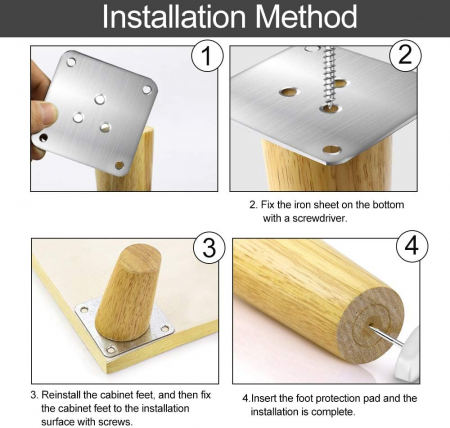 Installation Method

1

2

2. Fix the iron sheet on the bottom with a screwdriver.

3

4

3. Reinstall the cabinet feet, and then fix the cabinet feet to the installation surface with screws.

4.Insert the foot protection pad and the installation is complete.