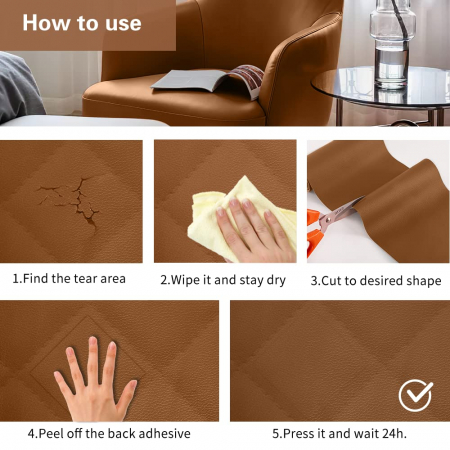 How to use

1.Find the tear area

2.Wipe it and stay dry

3.Cut to desired shape

4.Peel off the back adhesive

5.Press it and wait 24h.