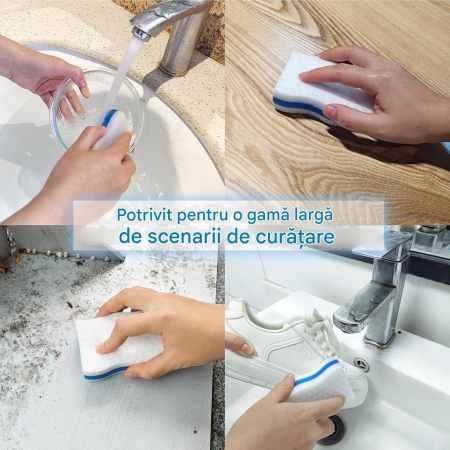 Potrivit pentru o gamă largă
de scenarii de curățare