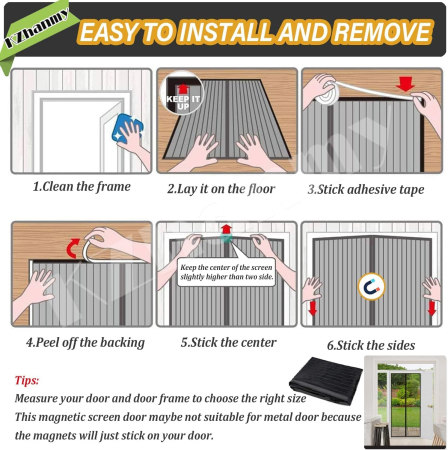 KZhanmy

EASY TO INSTALL AND REMOVE

KEEP IT UP

1.Clean the frame

2.Lay it on the floor

3.Stick adhesive tape

Keep the center of the screen slightly higher than two side.

4.Peel off the backing

5.Stick the center

6.Stick the sides

Tips:

Measure your door and door frame to choose the right size

This magnetic screen door maybe not suitable for metal door because the magnets will just stick on your door.