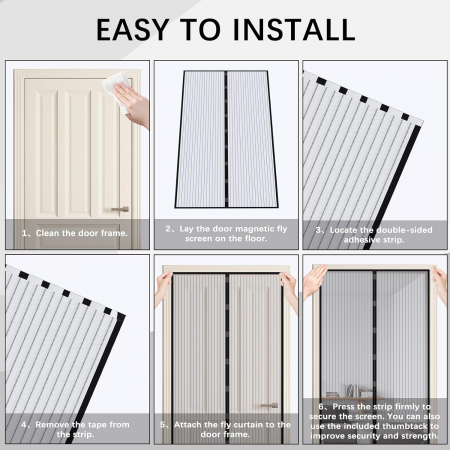 EASY TO INSTALL

1、Clean the door frame.

2、Lay the door magnetic fly screen on the floor.

3、Locate the double-sided adhesive strip.

4、Remove the tape from the strip.

5、Attach the fly curtain to the door frame.

6、Press the strip firmly to secure the screen. You can also use the included thumbtack to improve security and strength.