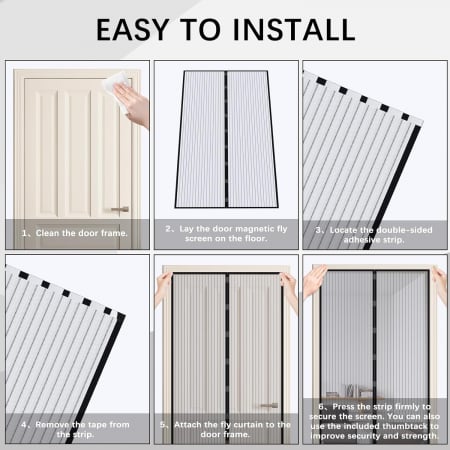 EASY TO INSTALL

1、Clean the door frame.

2、Lay the door magnetic fly screen on the floor.

3、Locate the double-sided adhesive strip.

4、Remove the tape from the strip.

5、Attach the fly curtain to the door frame.

6、Press the strip firmly to secure the screen. You can also use the included thumbtack to improve security and strength.