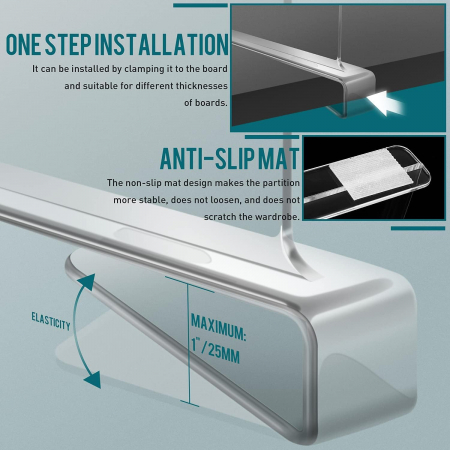 ONE STEP INSTALLATION
It can be installed by clamping it to the board and suitable for different thicknesses of boards.

ANTI-SLIP MAT
The non-slip mat design makes the partition more stable, does not loosen, and does not scratch the wardrobe.

ELASTICITY

MAXIMUM:
1"/25MM