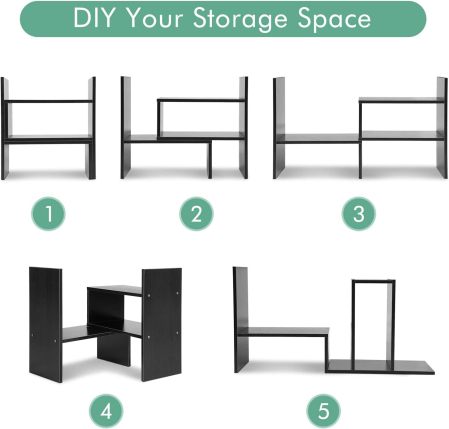 DIY Your Storage Space

1

2

3

4

5