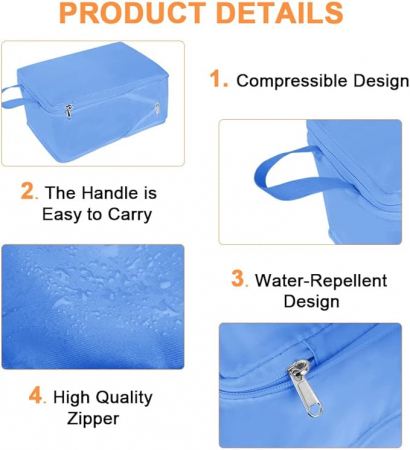 PRODUCT DETAILS

1. Compressible Design

2. The Handle is Easy to Carry

3. Water-Repellent Design

4. High Quality Zipper