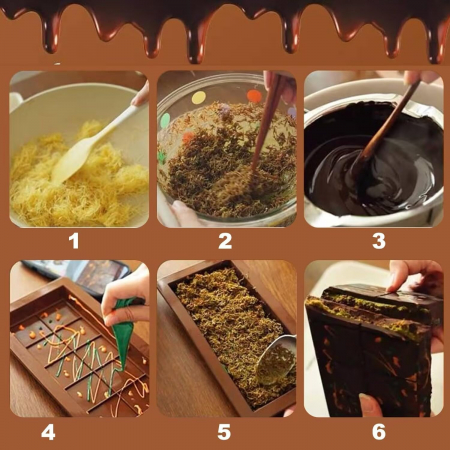 1
2
3
4
5
6