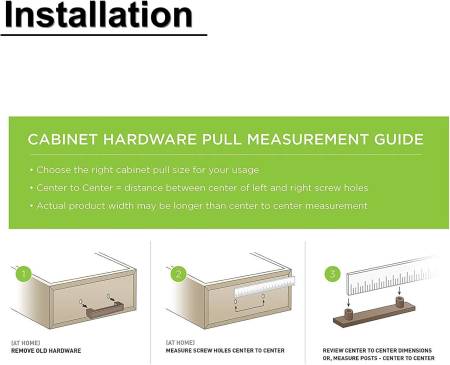 Installation

CABINET HARDWARE PULL MEASUREMENT GUIDE

• Choose the right cabinet pull size for your usage
• Center to Center = distance between center of left and right screw holes
• Actual product width may be longer than center to center measurement

1

(AT HOME)
REMOVE OLD HARDWARE

2

(AT HOME)
MEASURE SCREW HOLES CENTER TO CENTER

3

REVIEW CENTER TO CENTER DIMENSIONS OR, MEASURE POSTS - CENTER TO CENTER