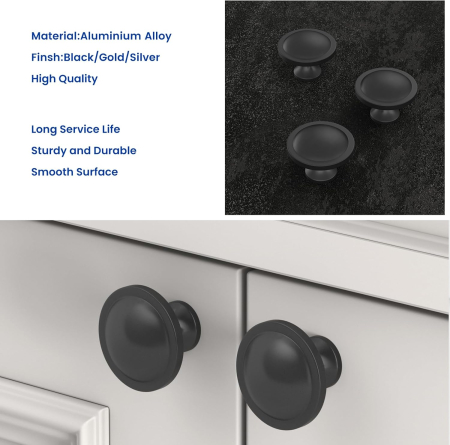 Material:Aluminium Alloy
Finsh:Black/Gold/Silver
High Quality

Long Service Life
Sturdy and Durable
Smooth Surface