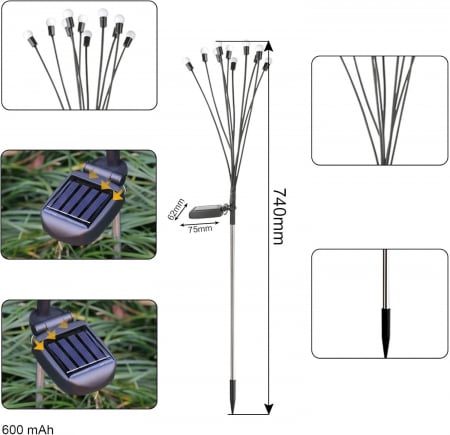 62mm
75mm
740mm
600 mAh