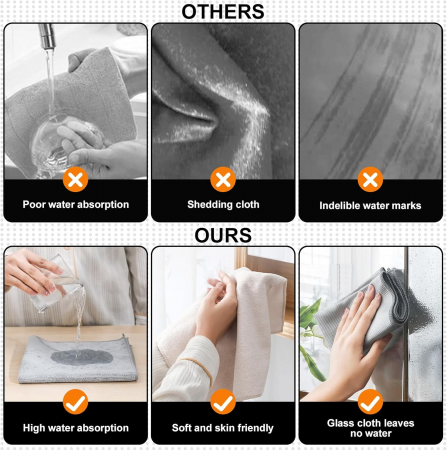 OTHERS

Poor water absorption

Shedding cloth

Indelible water marks

OURS

High water absorption

Soft and skin friendly

Glass cloth leaves no water