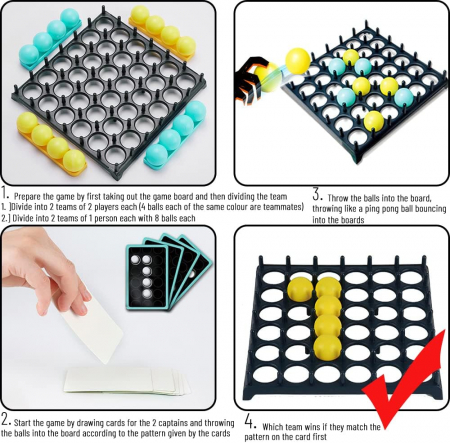 1. Prepare the game by first taking out the game board and then dividing the team
1. ]Divide into 2 teams of 2 players each (4 balls each of the same colour are teammates)
2.] Divide into 2 teams of 1 person each with 8 balls each

3. Throw the balls into the board, throwing like a ping pong ball bouncing into the boards

2. Start the game by drawing cards for the 2 captains and throwing the balls into the board according to the pattern given by the cards

4. Which team wins if they match the pattern on the card first