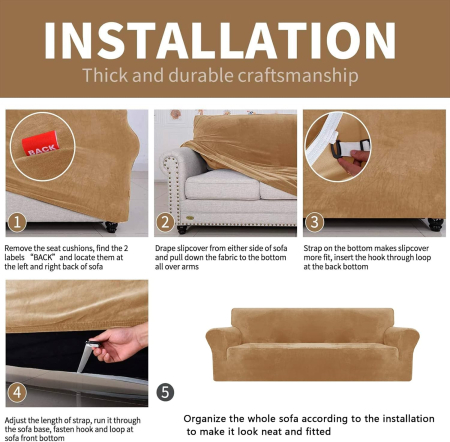 INSTALLATION

Thick and durable craftsmanship

BACK

1

Remove the seat cushions, find the 2 labels "BACK" and locate them at the left and right back of sofa

2

Drape slipcover from either side of sofa and pull down the fabric to the bottom all over arms

3

Strap on the bottom makes slipcover more fit, insert the hook through loop at the back bottom

4

Adjust the length of strap, run it through the sofa base, fasten hook and loop at sofa front bottom

5

Organize the whole sofa according to the installation to make it look neat and fitted