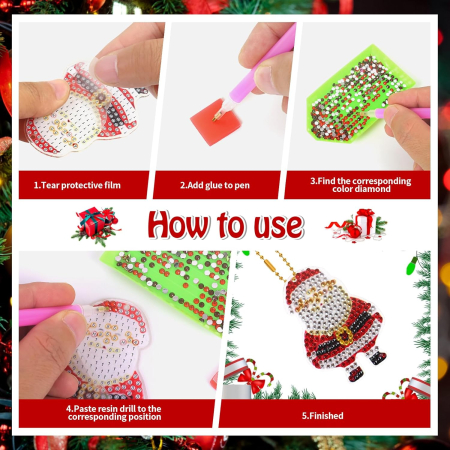 1.Tear protective film

2.Add glue to pen

3.Find the corresponding color diamond

How to use

4.Paste resin drill to the corresponding position

5.Finished