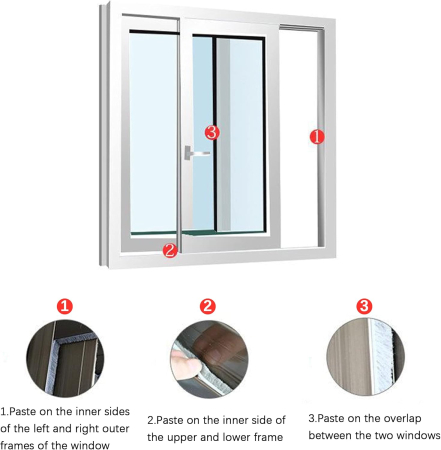 3

1

2

1

2

3

1.Paste on the inner sides of the left and right outer frames of the window

2.Paste on the inner side of the upper and lower frame

3.Paste on the overlap between the two windows