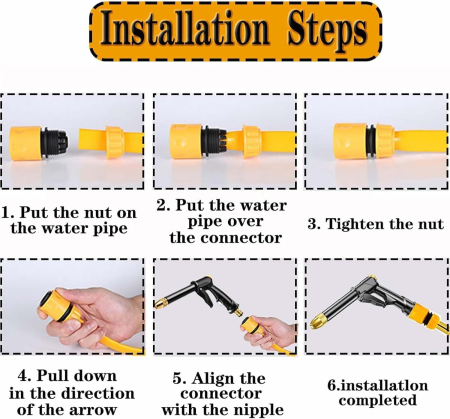 Installation Steps

1. Put the nut on the water pipe

2. Put the water pipe over the connector

3. Tighten the nut

4. Pull down in the direction of the arrow

5. Align the connector with the nipple

6.installatlon completed