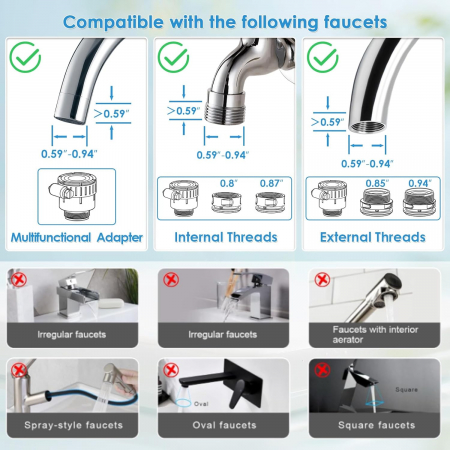 Compatible with the following faucets

>0.59"

0.59"-0.94"

Multifunctional Adapter

>0.59"

0.59"-0.94"

0.8"

0.87"

Internal Threads

>0.59"

0.59"-0.94"

0.85"

0.94"

External Threads

Irregular faucets

Irregular faucets

Faucets with interior aerator

Spray-style faucets

Oval

Oval faucets

Square

Square faucets