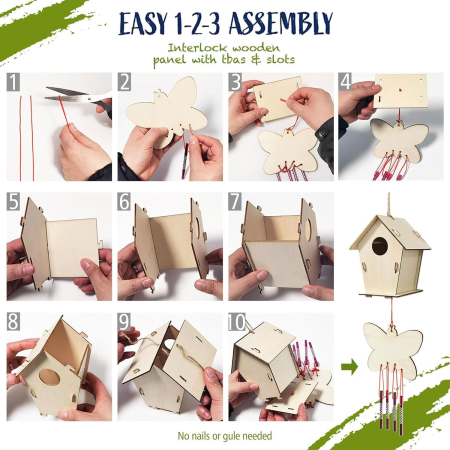 EASY 1-2-3 ASSEMBLY

Interlock wooden panel with tbas & slots

1

2

3

4

5

6

7

8

9

10

No nails or gule needed