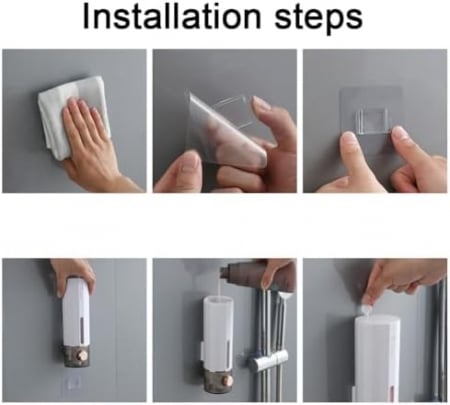 Installation steps