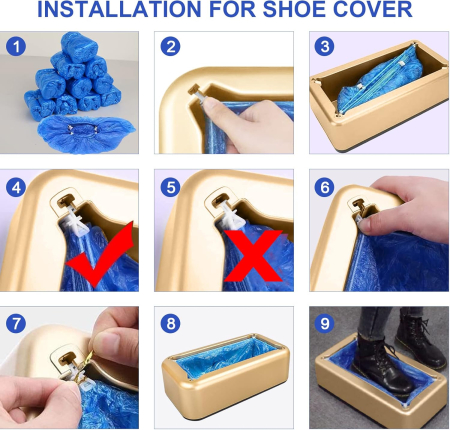 INSTALLATION FOR SHOE COVER

1

2

3

4

5

6

7

8

9