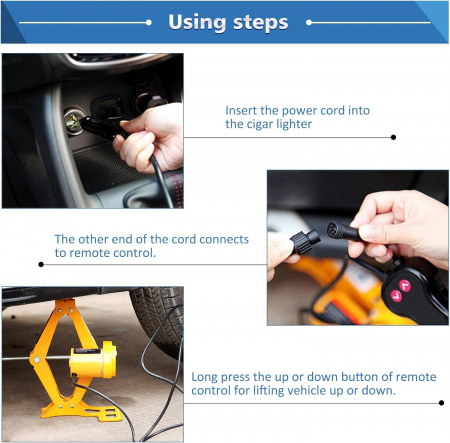 Using steps

Insert the power cord into the cigar lighter

The other end of the cord connects to remote control.

Long press the up or down button of remote control for lifting vehicle up or down.