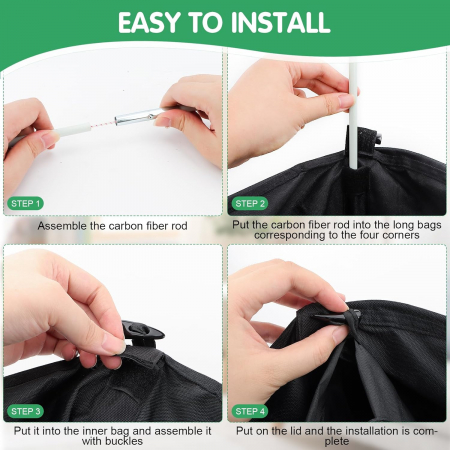 EASY TO INSTALL

STEP 1

Assemble the carbon fiber rod

STEP 2

Put the carbon fiber rod into the long bags corresponding to the four corners

STEP 3

Put it into the inner bag and assemble it with buckles

STEP 4

Put on the lid and the installation is complete