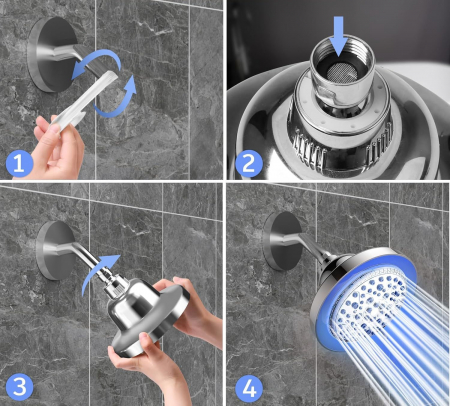 1

2

3

4