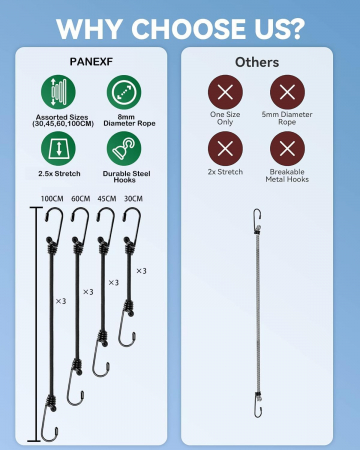 WHY CHOOSE US?

PANEXF

Assorted Sizes (30,45,60,100CM)

8mm Diameter Rope

2.5x Stretch

Durable Steel Hooks

100CM 60CM 45CM 30CM

×3 ×3 ×3 ×3

Others

One Size Only

5mm Diameter Rope

2x Stretch

Breakable Metal Hooks