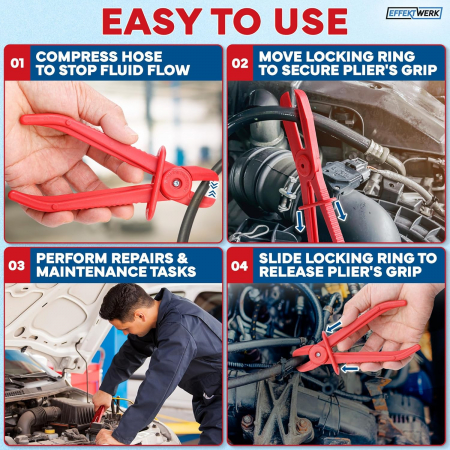 EASY TO USE

EFFEKTWERK

01 COMPRESS HOSE TO STOP FLUID FLOW

02 MOVE LOCKING RING TO SECURE PLIER'S GRIP

03 PERFORM REPAIRS & MAINTENANCE TASKS

04 SLIDE LOCKING RING TO RELEASE PLIER'S GRIP