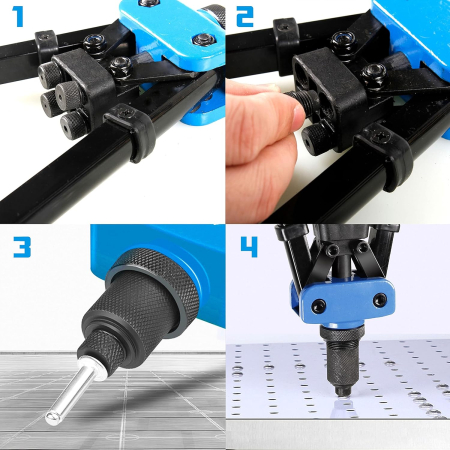 1

2

3

4