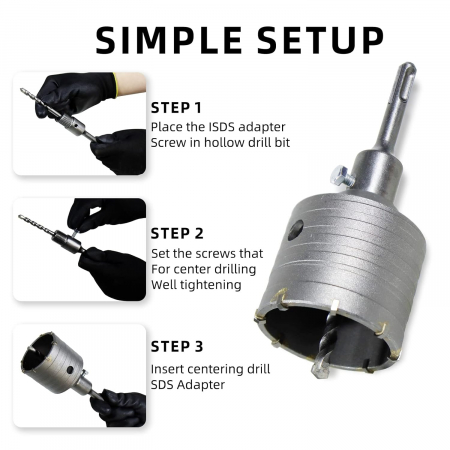 SIMPLE SETUP

STEP 1
Place the ISDS adapter
Screw in hollow drill bit

STEP 2
Set the screws that
For center drilling
Well tightening

STEP 3
Insert centering drill
SDS Adapter