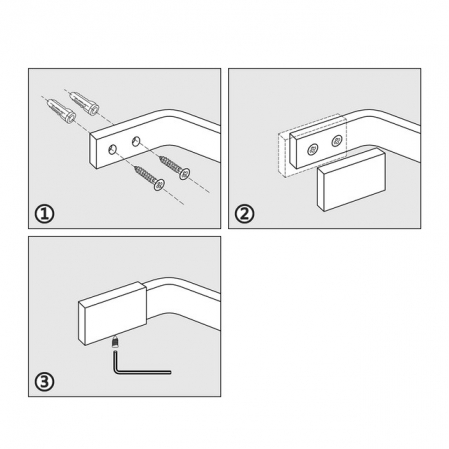 ①

②

③