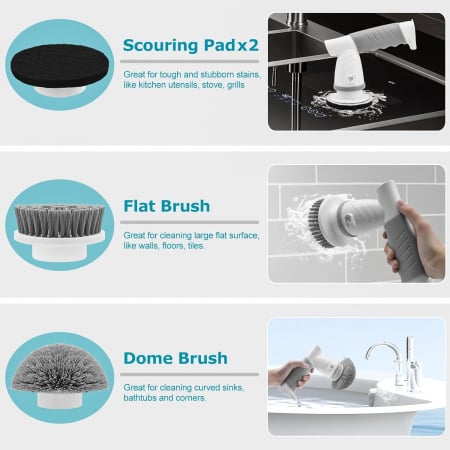 Scouring Pad x2

Great for tough and stubborn stains, like kitchen utensils, stove, grills

Flat Brush

Great for cleaning large flat surface, like walls, floors, tiles.

Dome Brush

Great for cleaning curved sinks, bathtubs and corners.