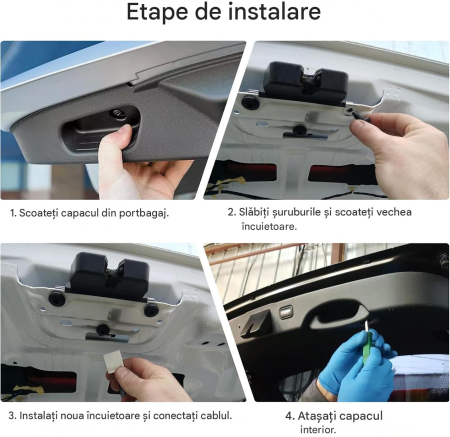 Etape de instalare

1. Scoateți capacul din portbagaj.

2. Slăbiți șuruburile și scoateți vechea încuietoare.

3. Instalați noua încuietoare și conectați cablul.

4. Atașați capacul interior.