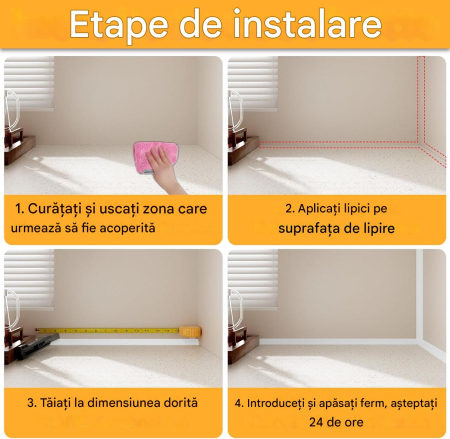 Etape de instalare

1. Curățați și uscați zona care urmează să fie acoperită

2. Aplicați lipici pe suprafața de lipire

3. Tăiați la dimensiunea dorită

4. Introduceți și apăsați ferm, așteptați 24 de ore