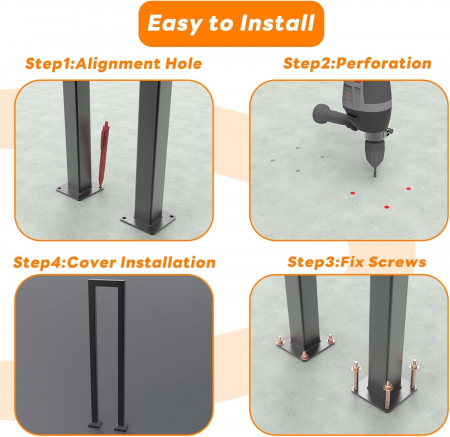 Easy to Install

Step1:Alignment Hole

Step2:Perforation

Step4:Cover Installation

Step3:Fix Screws